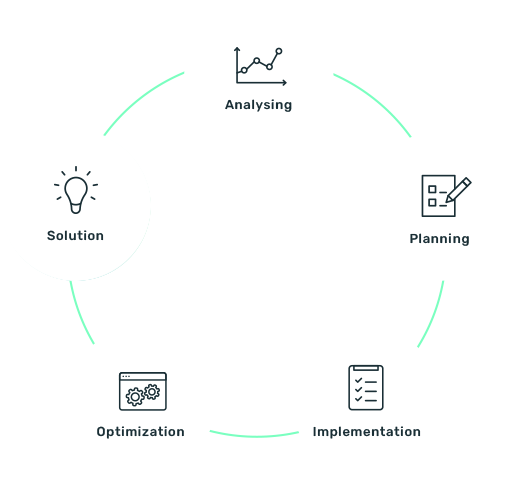 Analysing

Planning

Implementation

Optimization

Solution